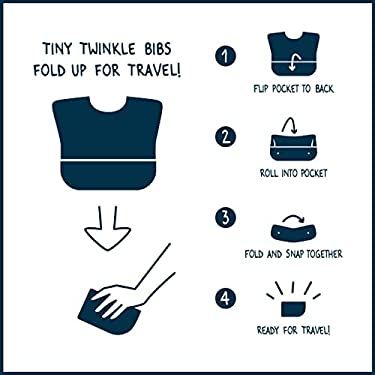 TINY TWINKLE BIBS
FOLD UP FOR TRAVEL!

1
FLIP POCKET TO BACK

2
ROLL INTO POCKET

3
FOLD AND SNAP TOGETHER

4
READY FOR TRAVEL!