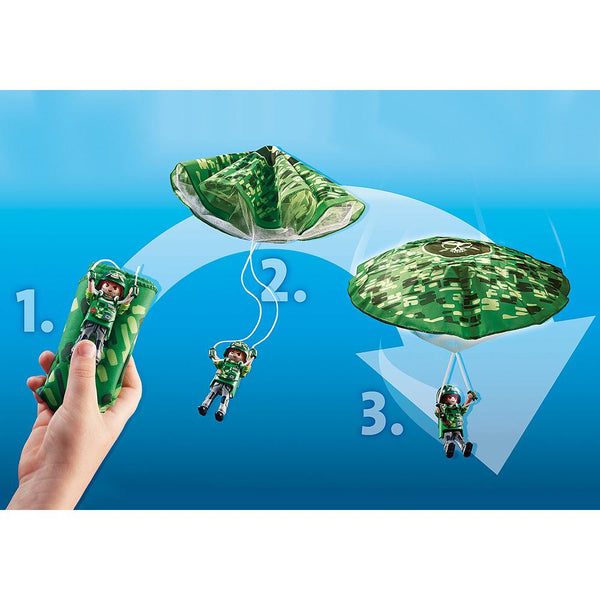 1.

2.

3.