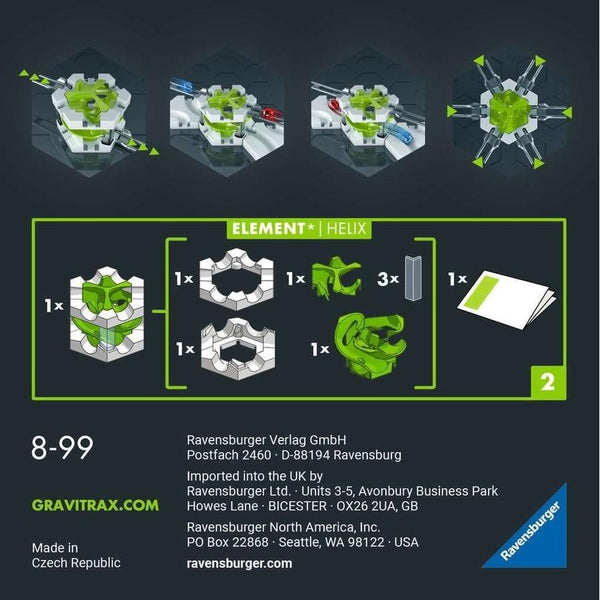 ELEMENT* | HELIX

1x

1x

1x

3x

1x

1x

1x

2

8-99

GRAVITRAX.COM

Made in Czech Republic

Ravensburger Verlag GmbH
Postfach 2460 · D-88194 Ravensburg

Imported into the UK by
Ravensburger Ltd. · Units 3-5, Avonbury Business Park
Howes Lane · BICESTER · OX26 2UA, GB

Ravensburger North America, Inc.
PO Box 22868 · Seattle, WA 98122 · USA

ravensburger.com

Ravensburger